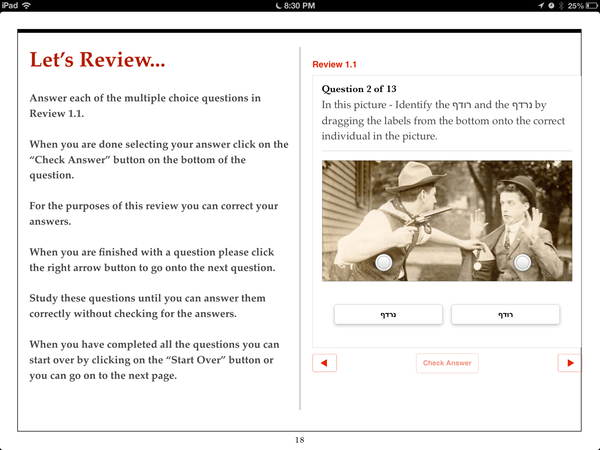 iPad 8:30 PM 25%

Let's Review...

Answer each of the multiple choice questions in Review 1.1.

When you are done selecting your answer click on the "Check Answer" button on the bottom of the question.

For the purposes of this review you can correct your answers.

When you are finished with a question please click the right arrow button to go onto the next question.

Study these questions until you can answer them correctly without checking for the answers.

When you have completed all the questions you can start over by clicking on the "Start Over" button or you can go on to the next page.

Review 1.1

Question 2 of 13
In this picture - Identify the רודף and the נרדף by dragging the labels from the bottom onto the correct individual in the picture.

נרדף

רודף

Check Answer

18